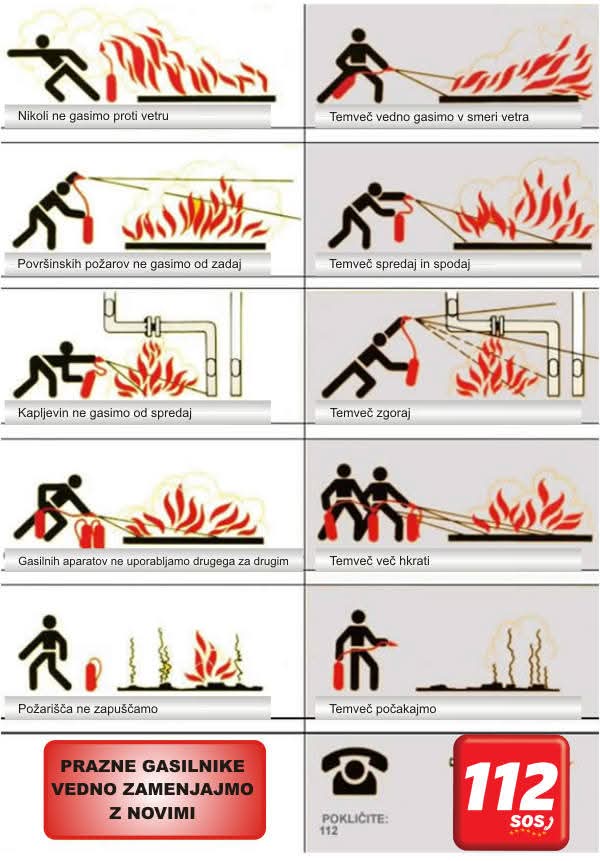 Nikoli ne gasimo proti vetru

Temveč vedno gasimo v smeri vetra

Površinskih požarov ne gasimo od zadaj

Temveč spredaj in spodaj

Kapljevin ne gasimo od spredaj

Temveč zgoraj

Gasilnih aparatov ne uporabljamo drugega za drugim

Temveč več hkrati

Požarišča ne zapuščamo

Temveč počakajmo

PRAZNE GASILNIKE VEDNO ZAMENJAJMO Z NOVIMI

POKLIČITE: 112

112 SOS